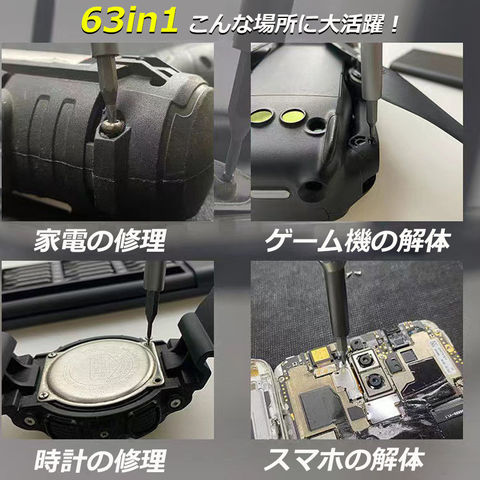 63in1 こんな場所に大活躍！

家電の修理

ゲーム機の解体

時計の修理

スマホの解体