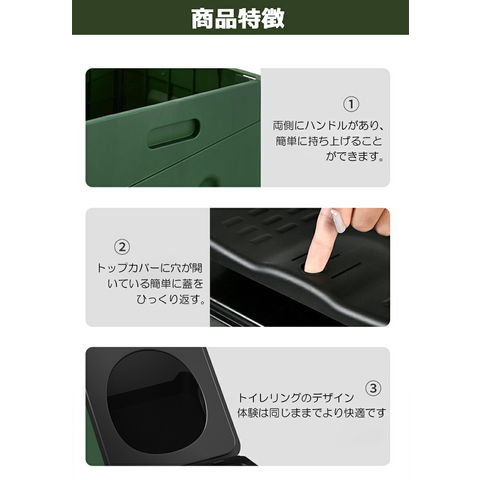 商品特徴

①
両側にハンドルがあり、簡単に持ち上げることができます。

②
トップカバーに穴が開いている簡単に蓋をひっくり返す。

③
トイレリングのデザイン体験は同じままでより快適です