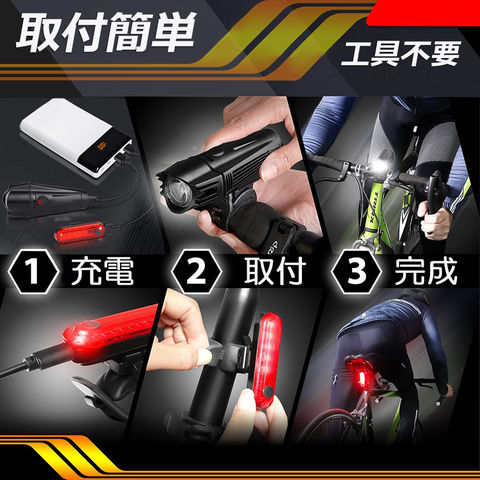 取付簡単

工具不要

1 充電

2 取付

3 完成