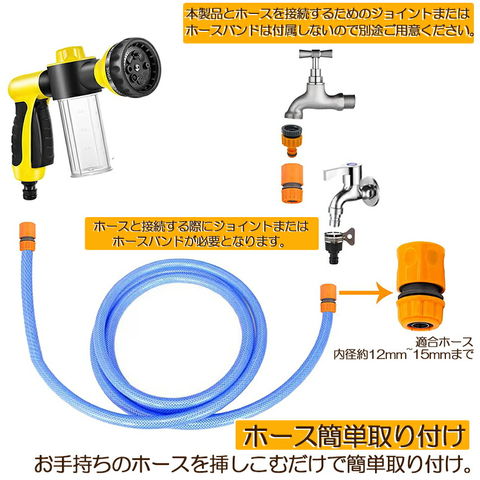 本製品とホースを接続するためのジョイントまたはホースバンドは付属しないので別途ご用意ください。

ホースと接続する際にジョイントまたはホースバンドが必要となります。

適合ホース
内径約12mm~15mmまで

ホース簡単取り付け

お手持ちのホースを挿しこむだけで簡単取り付け。