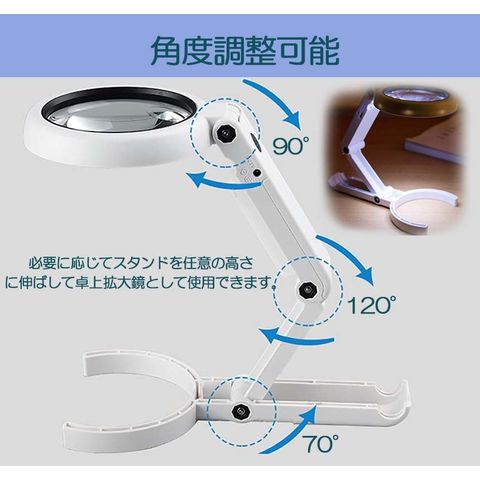 角度調整可能

90°

必要に応じてスタンドを任意の高さに伸ばして卓上拡大鏡として使用できます。

120°

70°