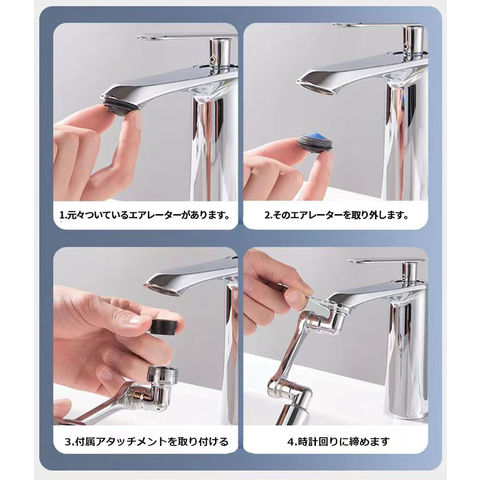 1.元々ついているエアレーターがあります。

2.そのエアレーターを取り外します。

3.付属アタッチメントを取り付ける

4.時計回りに締めます