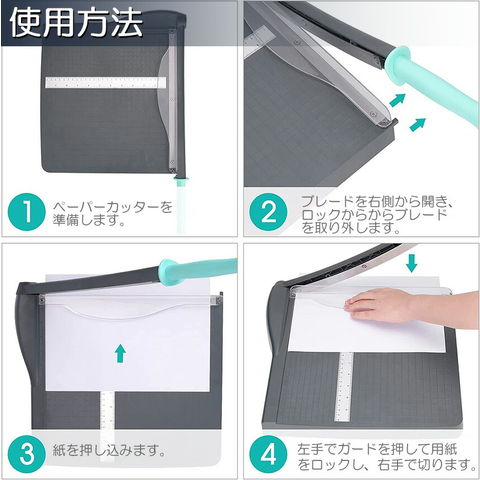 使用方法

1 ペーパーカッターを準備します。

2 ブレードを右側から開き、ロックからからブレードを取り外します。

3 紙を押し込みます。

4 左手でガードを押して用紙をロックし、右手で切ります。