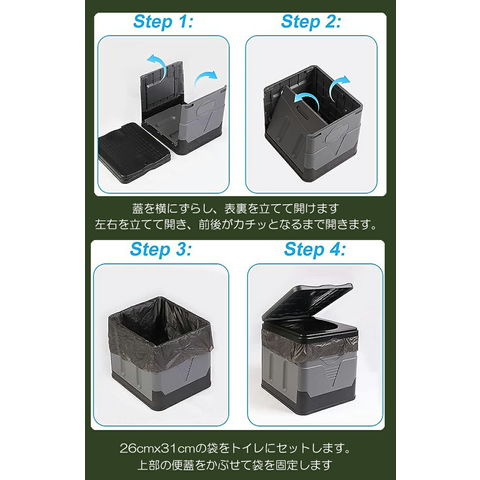 Step 1:

Step 2:

蓋を横にずらし、表裏を立てて開けます
左右を立てて開き、前後がカチッとなるまで開きます。

Step 3:

Step 4:

26cmx31cmの袋をトイレにセットします。
上部の便蓋をかぶせて袋を固定します