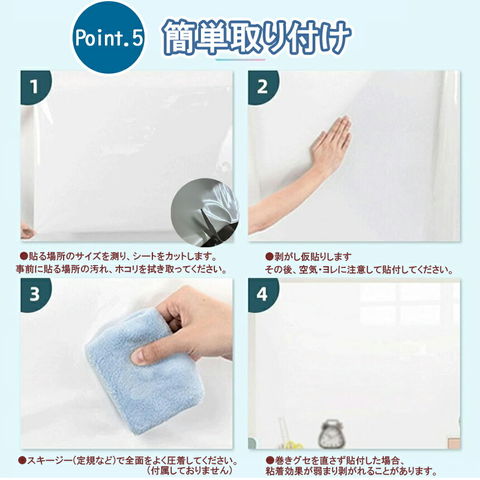 Point.5 簡単取り付け

1

●貼る場所のサイズを測り、シートをカットします。
事前に貼る場所の汚れ、ホコリを拭き取ってください。

2

●剥がし仮貼りします
その後、空気・ヨレに注意して貼付してください。

3

●スキージー（定規など）で全面をよく圧着してください。
（付属しておりません）

4

●巻きグセを直さず貼付した場合、
粘着効果が弱まり剥がれることがあります。