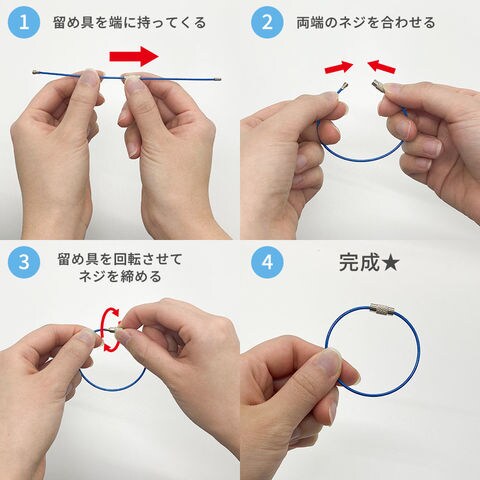 1 留め具を端に持ってくる

2 両端のネジを合わせる

3 留め具を回転させて
ネジを締める

4 完成★