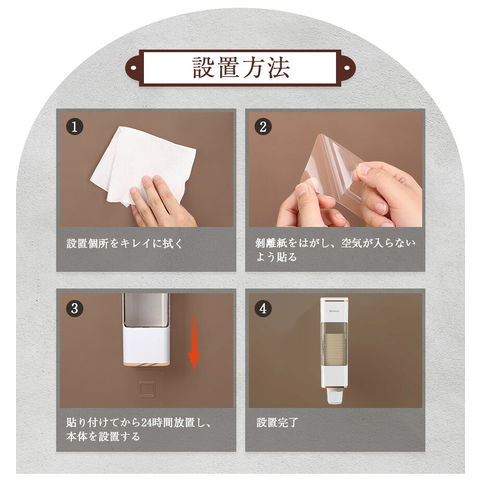 設置方法

❶

設置個所をキレイに拭く

❷

剥離紙をはがし、空気が入らないよう貼る

❸

貼り付けてから24時間放置し、本体を設置する

❹

設置完了