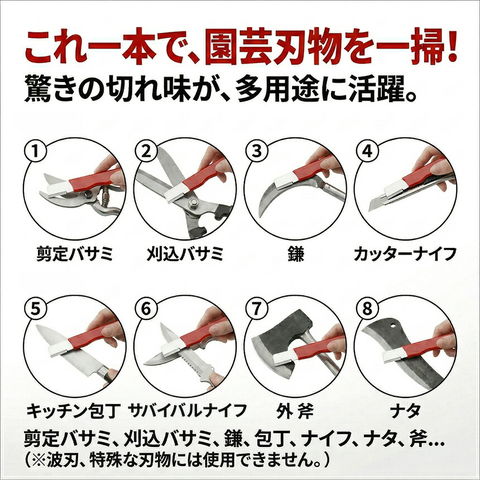 これ一本で、園芸刃物を一掃!
驚きの切れ味が、多用途に活躍。

1
剪定バサミ

2
刈込バサミ

3
鎌

4
カッターナイフ

5
キッチン包丁

6
サバイバルナイフ

7
外 斧

8
ナタ

剪定バサミ、刈込バサミ、鎌、包丁、ナイフ、ナタ、斧…
(※波刃、特殊な刃物には使用できません。)