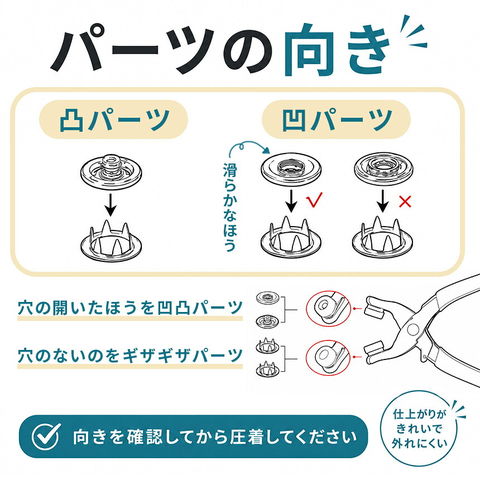 パーツの向き

凸パーツ

凹パーツ

滑らかなほう

√

×

穴の開いたほうを凹凸パーツ

穴のないのをギザギザパーツ

向きを確認してから圧着してください

仕上がりがきれいで外れにくい