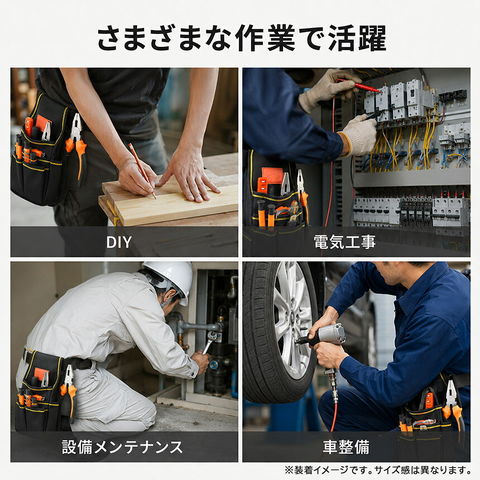 さまざまな作業で活躍

DIY

電気工事

設備メンテナンス

車整備

※装着イメージです。サイズ感は異なります。