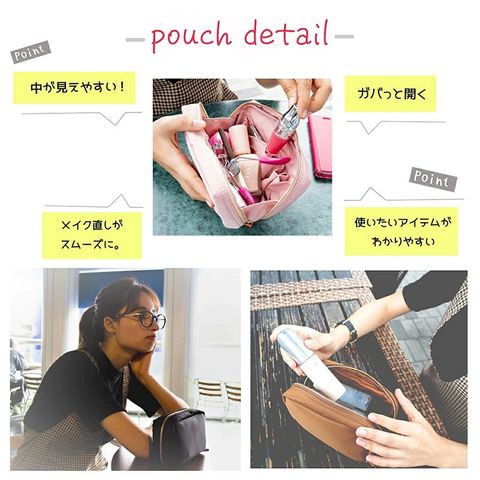 pouch detail

Point

中が見えやすい！

ガバっと開く

Point

メイク直しがスムーズに。

使いたいアイテムがわかりやすい