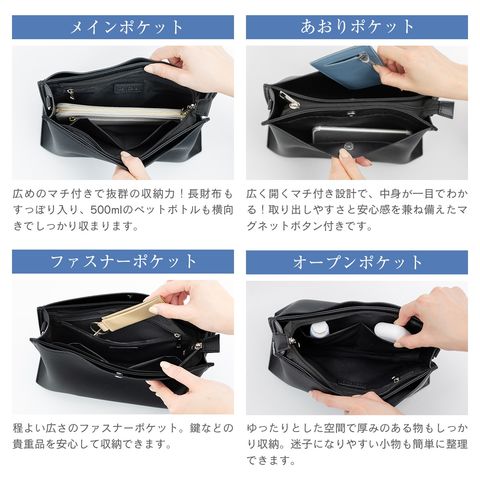 メインポケット

広めのマチ付きで抜群の収納力！長財布もすっぽり入り、500mlのペットボトルも横向きでしっかり収まります。

あおりポケット

広く開くマチ付き設計で、中身が一目でわかる！取り出しやすさと安心感を兼ね備えたマグネットボタン付きです。

ファスナーポケット

程よい広さのファスナーポケット。鍵などの貴重品を安心して収納できます。

オープンポケット

ゆったりとした空間で厚みのある物もしっかり収納。迷子になりやすい小物も簡単に整理できます。