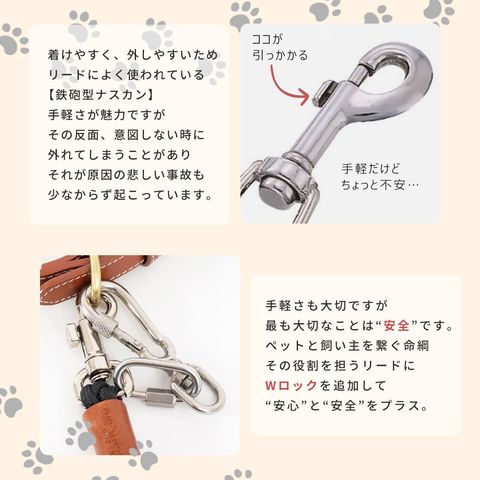 着けやすく、外しやすいため
リードによく使われている
【鉄砲型ナスカン】
手軽さが魅力ですが
その反面、意図しない時に
外れてしまうことがあり
それが原因の悲しい事故も
少なからず起こっています。

ココが
引っかかる

手軽だけど
ちょっと不安…

手軽さも大切ですが
最も大切なことは“安全”です。
ペットと飼い主を繋ぐ命綱
その役割を担うリードに
Wロックを追加して
“安心”と“安全”をプラス。