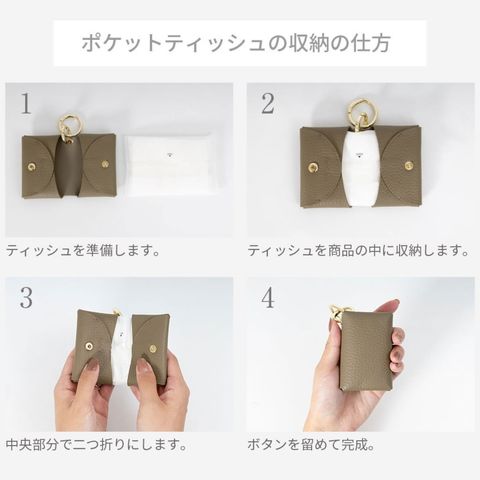 ポケットティッシュの収納の仕方

1

ティッシュを準備します。

2

ティッシュを商品の中に収納します。

3

中央部分で二つ折りにします。

4

ボタンを留めて完成。