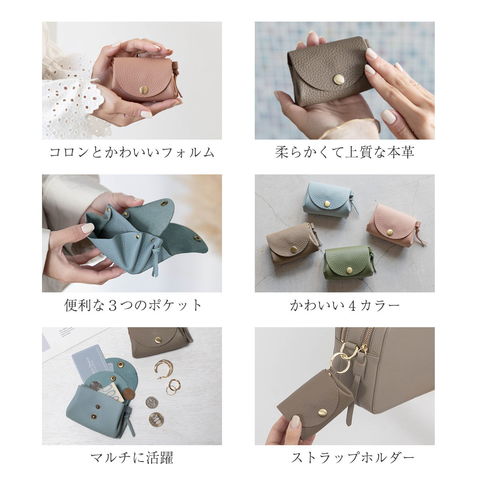 コロンとかわいいフォルム

柔らかくて上質な本革

便利な３つのポケット

かわいい４カラー

マルチに活躍

ストラップホルダー