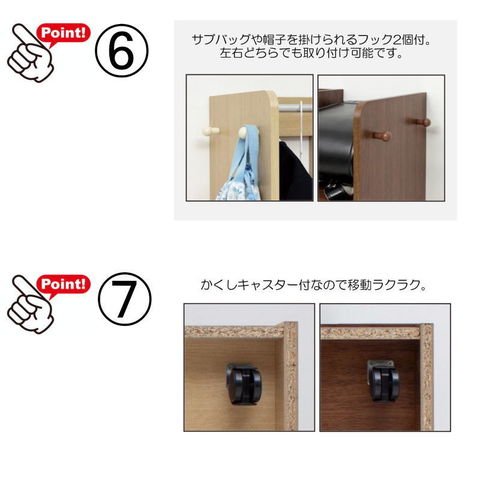 Point! ⑥

サブバッグや帽子を掛けられるフック2個付。
左右どちらでも取り付け可能です。

Point! ⑦

かくしキャスター付なので移動ラクラク。