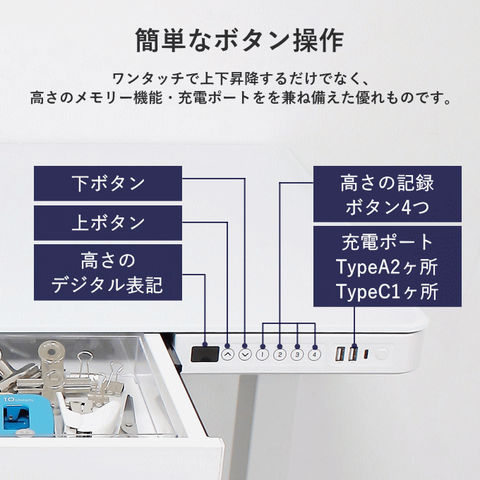 簡単なボタン操作

ワンタッチで上下昇降するだけでなく、
高さのメモリー機能・充電ポートをを兼ね備えた優れものです。

下ボタン

上ボタン

高さの
デジタル表記

高さの記録
ボタン4つ

充電ポート
TypeA2ヶ所
TypeC1ヶ所

1 2 3 4

10