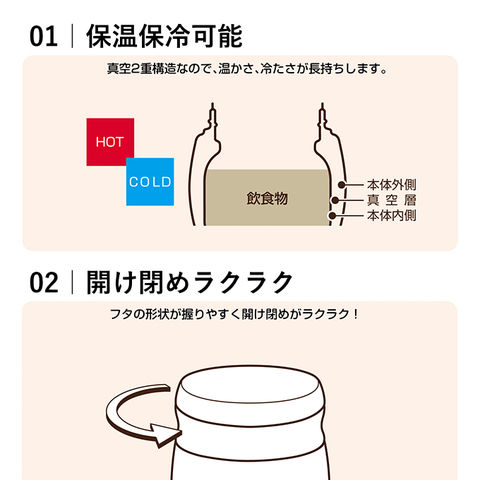 01 | 保温保冷可能

真空2重構造なので、温かさ、冷たさが長持ちします。

HOT

COLD

飲食物

本体外側
真 空 層
本体内側

02 | 開け閉めラクラク

フタの形状が握りやすく開け閉めがラクラク！