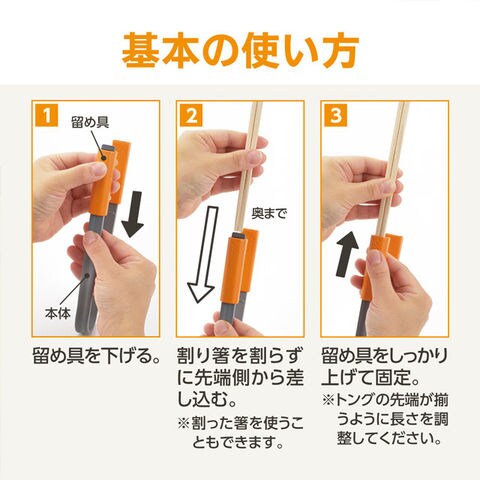 基本の使い方

1
留め具
本体

留め具を下げる。

2
奥まで

割り箸を割らずに先端側から差し込む。
※割った箸を使うこともできます。

3

留め具をしっかり上げて固定。
※トングの先端が揃うように長さを調整してください。