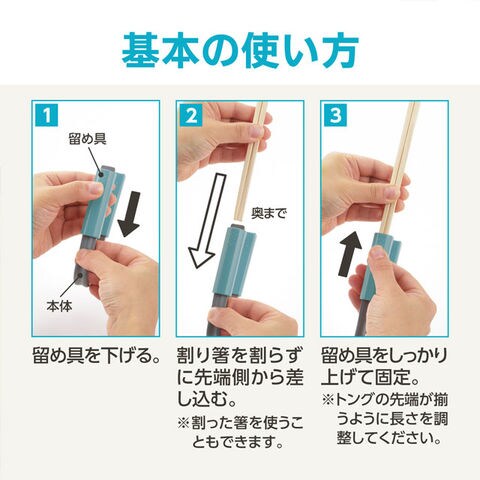 基本の使い方

1
留め具
本体
留め具を下げる。

2
奥まで
割り箸を割らずに先端側から差し込む。
※割った箸を使うこともできます。

3
留め具をしっかり上げて固定。
※トングの先端が揃うように長さを調整してください。