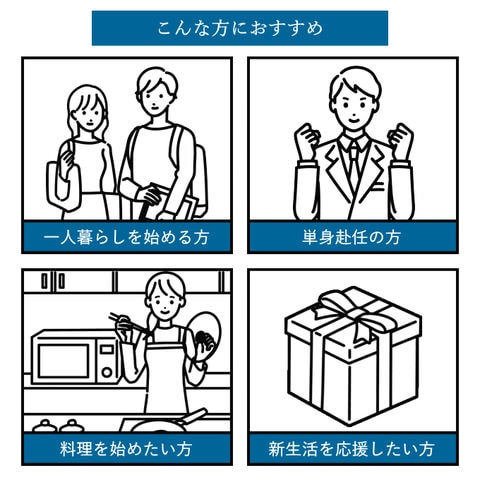 こんな方におすすめ

一人暮らしを始める方

単身赴任の方

料理を始めたい方

新生活を応援したい方