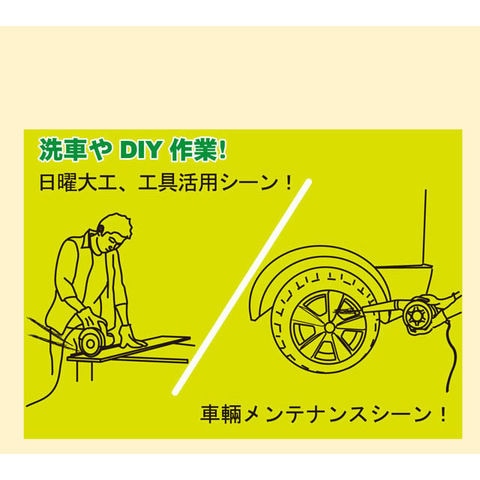 洗車や DIY 作業!

日曜大工、工具活用シーン!

車輛メンテナンスシーン!