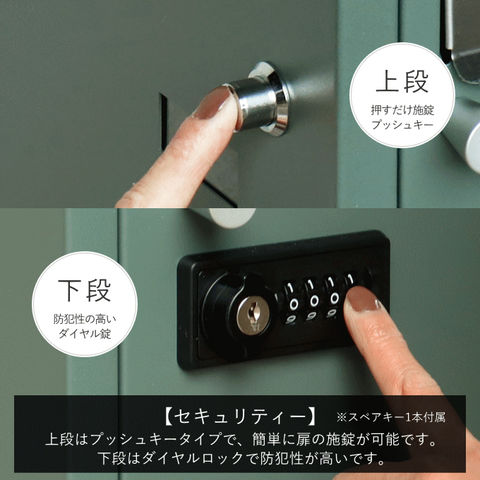 上段
押すだけ施錠
プッシュキー

下段
防犯性の高い
ダイヤル錠

1 1 1 1
0 0 0
9 9 9

【セキュリティー】 ※スペアキー1本付属
上段はプッシュキータイプで、簡単に扉の施錠が可能です。
下段はダイヤルロックで防犯性が高いです。