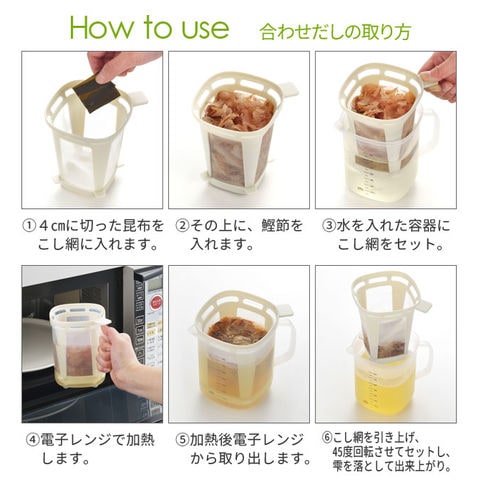 How to use　合わせだしの取り方

①４cmに切った昆布をこし網に入れます。

②その上に、鰹節を入れます。

③水を入れた容器にこし網をセット。

④電子レンジで加熱します。

⑤加熱後電子レンジから取り出します。

⑥こし網を引き上げ、45度回転させてセットし、雫を落として出来上がり。