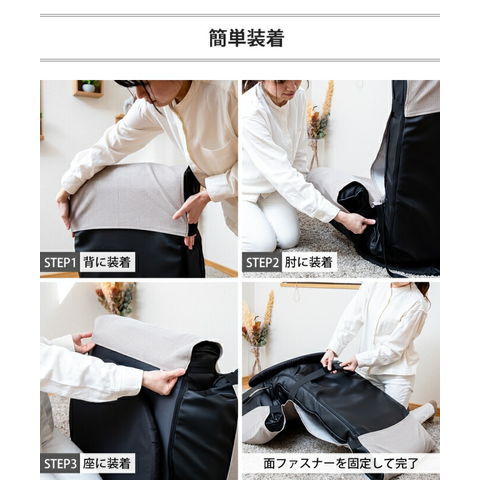 簡単装着

STEP1 背に装着

STEP2 肘に装着

STEP3 座に装着

面ファスナーを固定して完了