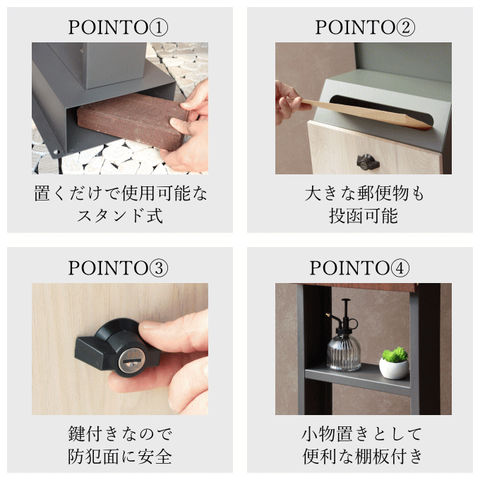 POINTO①

置くだけで使用可能なスタンド式

POINTO②

大きな郵便物も投函可能

POINTO③

鍵付きなので防犯面に安全

POINTO④

小物置きとして便利な棚板付き