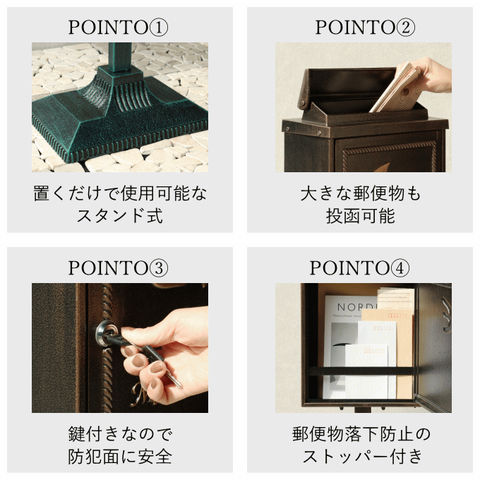 POINTO①

置くだけで使用可能なスタンド式

POINTO②

大きな郵便物も投函可能

POINTO③

鍵付きなので防犯面に安全

POINTO④

NORDI

郵便物落下防止のストッパー付き