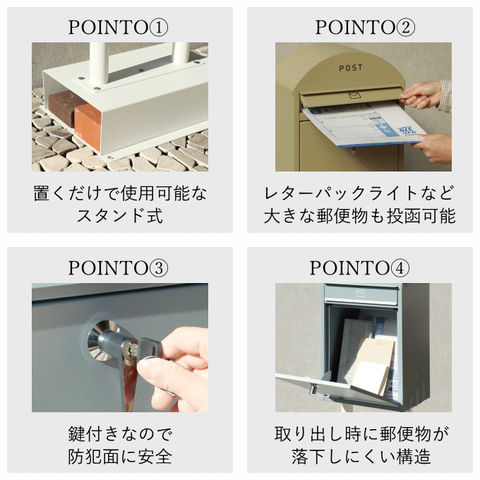 POINTO①

置くだけで使用可能なスタンド式

POINTO②

POST

レターパックライトなど大きな郵便物も投函可能

POINTO③

鍵付きなので防犯面に安全

POINTO④

取り出し時に郵便物が落下しにくい構造