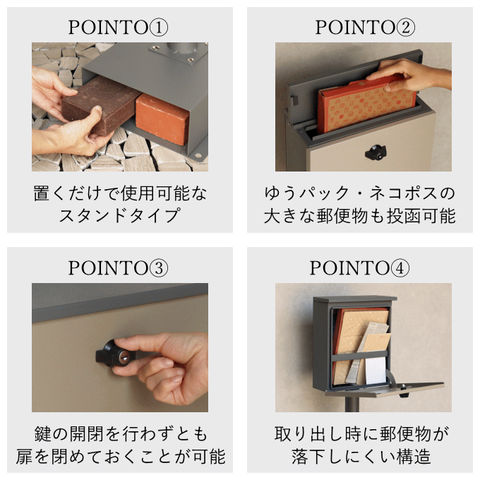 POINTO①

置くだけで使用可能なスタンドタイプ

POINTO②

ゆうパック・ネコポスの大きな郵便物も投函可能

POINTO③

鍵の開閉を行わずとも扉を閉めておくことが可能

POINTO④

取り出し時に郵便物が落下しにくい構造