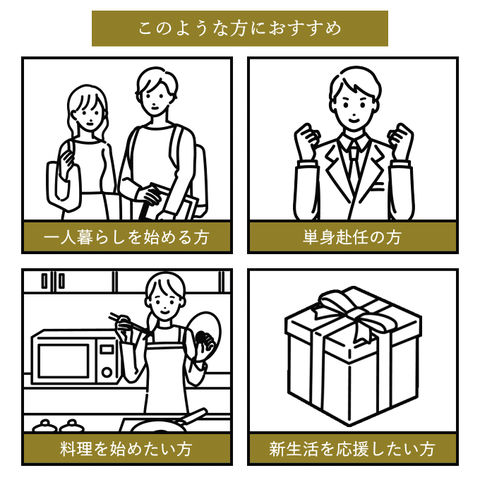 このような方におすすめ

一人暮らしを始める方

単身赴任の方

料理を始めたい方

新生活を応援したい方