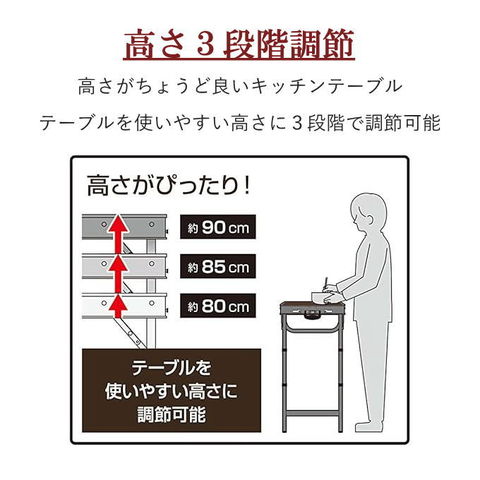 高さ３段階調節

高さがちょうど良いキッチンテーブル

テーブルを使いやすい高さに３段階で調節可能

高さがぴったり！

約 90 cm

約 85 cm

約 80 cm

テーブルを
使いやすい高さに
調節可能