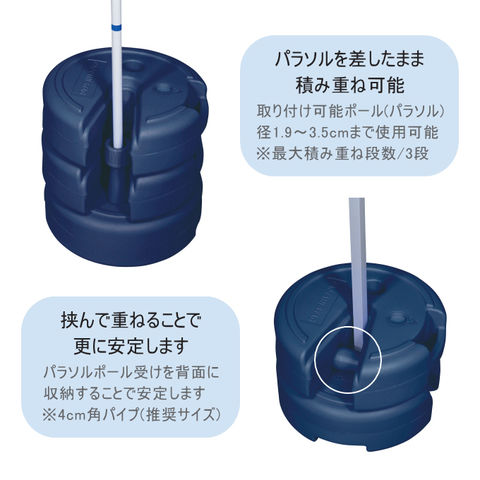 パラソルを差したまま
積み重ね可能

取り付け可能ポール(パラソル)
径1.9～3.5cmまで使用可能
※最大積み重ね段数/3段

挟んで重ねることで
更に安定します

パラソルポール受けを背面に
収納することで安定します
※4cm角パイプ(推奨サイズ)