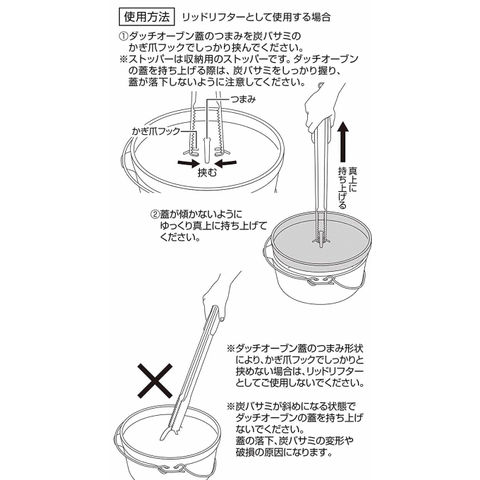 使用方法　リッドリフターとして使用する場合

①ダッチオーブン蓋のつまみを炭バサミのかぎ爪フックでしっかり挟んでください。
※ストッパーは収納用のストッパーです。ダッチオーブンの蓋を持ち上げる際は、炭バサミをしっかり握り、蓋が落下しないように注意してください。

つまみ
かぎ爪フック
挟む

真上に持ち上げる

②蓋が傾かないようにゆっくり真上に持ち上げてください。

※ダッチオーブン蓋のつまみ形状により、かぎ爪フックでしっかりと挟めない場合は、リッドリフターとしてご使用しないでください。

※炭バサミが斜めになる状態でダッチオーブンの蓋を持ち上げないでください。
蓋の落下、炭バサミの変形や破損の原因になります。