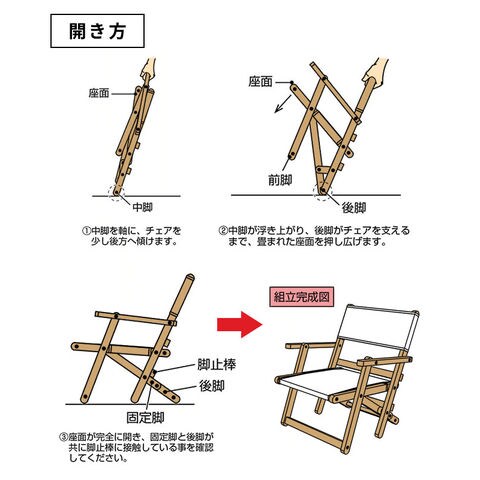 開き方

座面

中脚

①中脚を軸に、チェアを少し後方へ傾けます。

座面

前脚

後脚

②中脚が浮き上がり、後脚がチェアを支えるまで、畳まれた座面を押し広げます。

脚止棒

後脚

固定脚

③座面が完全に開き、固定脚と後脚が共に脚止棒に接触している事を確認してください。

組立完成図