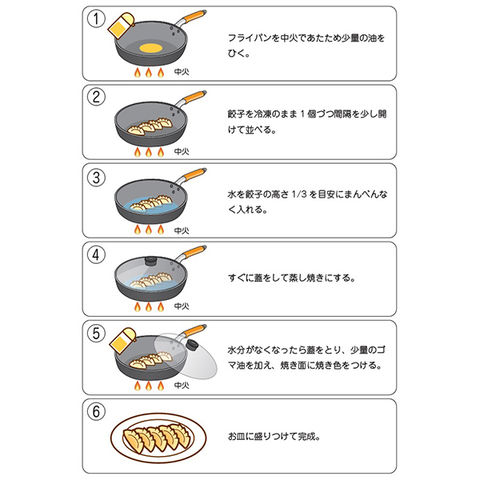 ①
中火
フライパンを中火であたため少量の油をひく。

②
中火
餃子を冷凍のまま１個づつ間隔を少し開けて並べる。

③
中火
水を餃子の高さ 1/3 を目安にまんべんなく入れる。

④
中火
すぐに蓋をして蒸し焼きにする。

⑤
中火
水分がなくなったら蓋をとり、少量のゴマ油を加え、焼き面に焼き色をつける。

⑥
お皿に盛りつけて完成。