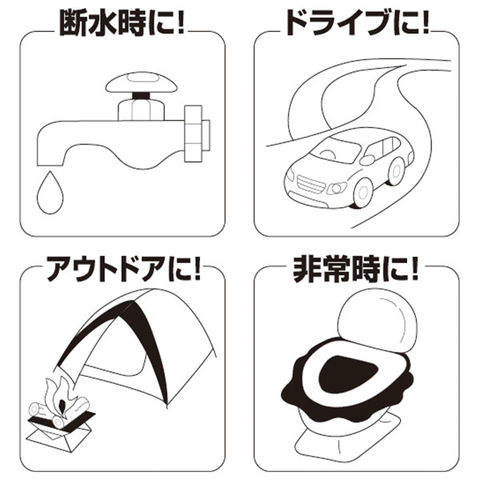 断水時に!

ドライブに!

アウトドアに!

非常時に!