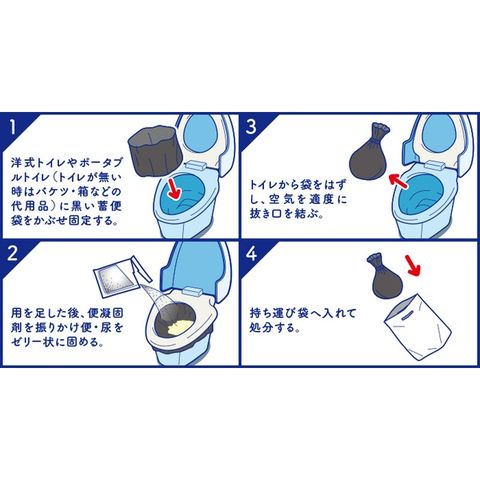 1
洋式トイレやポータブルトイレ（トイレが無い時はバケツ・箱などの代用品）に黒い蓄便袋をかぶせ固定する。

2
用を足した後、便凝固剤を振りかけ便・尿をゼリー状に固める。

3
トイレから袋をはずし、空気を適度に抜き口を結ぶ。

4
持ち運び袋へ入れて処分する。