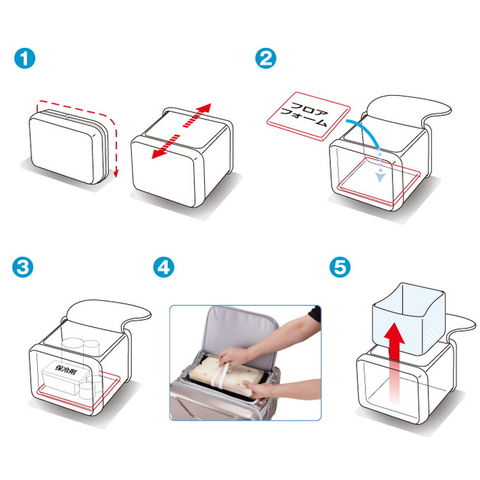 1

2

フロア
フォーム

3

保冷剤

4

5