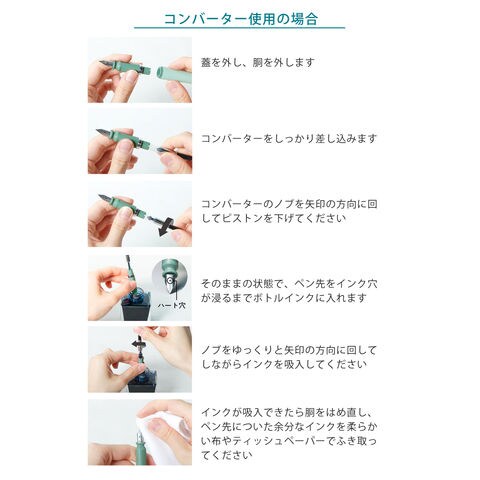 コンバーター使用の場合

蓋を外し、胴を外します

コンバーターをしっかり差し込みます

コンバーターのノブを矢印の方向に回してピストンを下げてください

ハート穴

そのままの状態で、ペン先をインク穴が浸るまでボトルインクに入れます

ノブをゆっくりと矢印の方向に回してしながらインクを吸入してください

インクが吸入できたら胴をはめ直し、ペン先についた余分なインクを柔らかい布やティッシュペーパーでふき取ってください