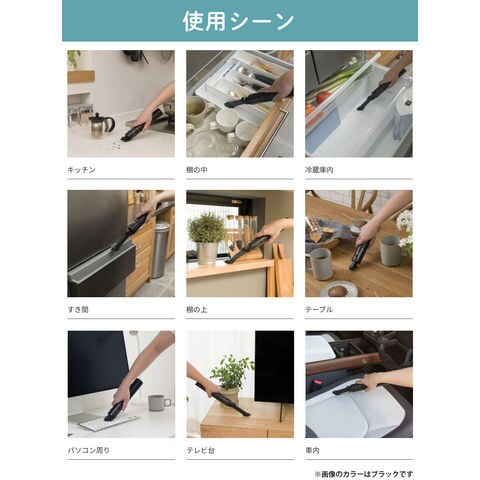 使用シーン

キッチン

棚の中

冷蔵庫内

すき間

棚の上

テーブル

パソコン周り

テレビ台

車内

※画像のカラーはブラックです