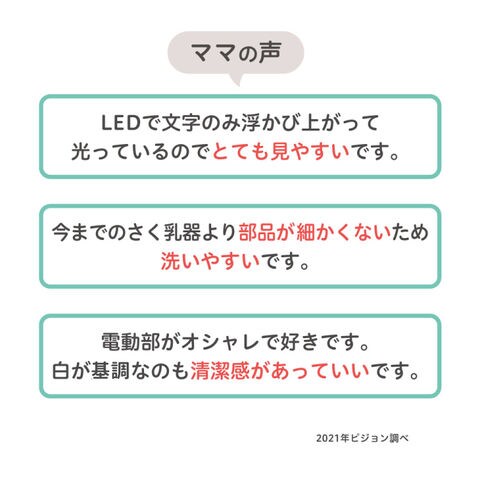 ママの声

LEDで文字のみ浮かび上がって光っているのでとても見やすいです。

今までのさく乳器より部品が細かくないため洗いやすいです。

電動部がオシャレで好きです。
白が基調なのも清潔感があっていいです。

2021年ピジョン調べ