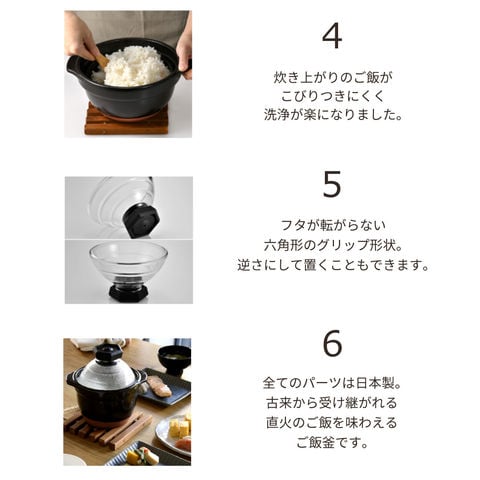 4

炊き上がりのご飯が
こびりつきにくく
洗浄が楽になりました。

5

フタが転がらない
六角形のグリップ形状。
逆さにして置くこともできます。

6

全てのパーツは日本製。
古来から受け継がれる
直火のご飯を味わえる
ご飯釜です。