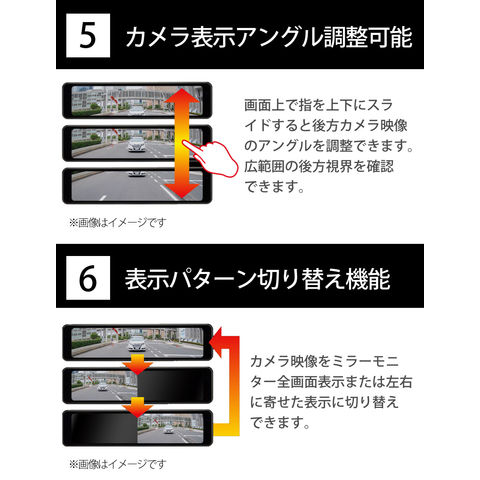 5 カメラ表示アングル調整可能

画面上で指を上下にスライドすると後方カメラ映像のアングルを調整できます。広範囲の後方視界を確認できます。

※画像はイメージです

6 表示パターン切り替え機能

カメラ映像をミラーモニター全画面表示または左右に寄せた表示に切り替えできます。

※画像はイメージです