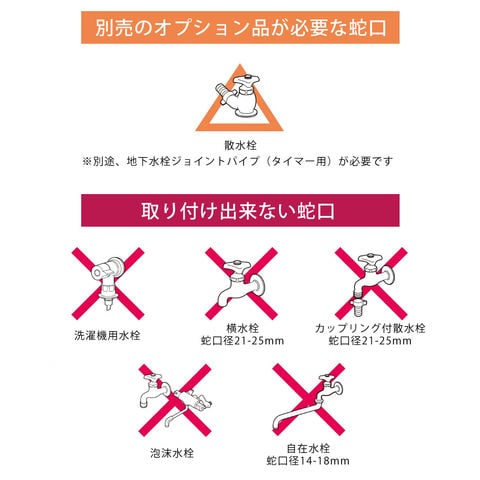 別売のオプション品が必要な蛇口

散水栓
※別途、地下水栓ジョイントパイプ（タイマー用）が必要です

取り付け出来ない蛇口

洗濯機用水栓

横水栓
蛇口径21-25mm

カップリング付散水栓
蛇口径21-25mm

泡沫水栓

自在水栓
蛇口径14-18mm