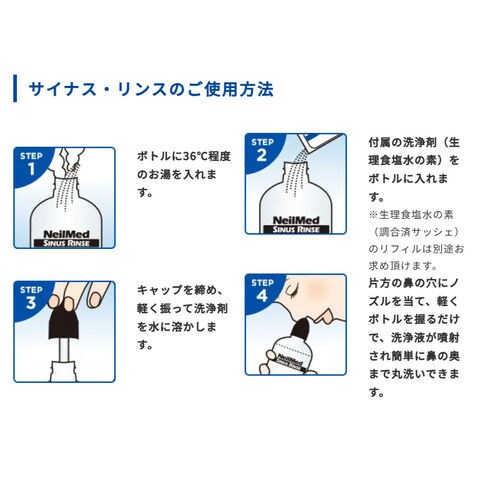 サイナス・リンスのご使用方法

STEP 1

NeilMed
SINUS RINSE

ボトルに36℃程度のお湯を入れます。

STEP 2

NeilMed
SINUS RINSE

付属の洗浄剤（生理食塩水の素）をボトルに入れます。
※生理食塩水の素（調合済サッシェ）のリフィルは別途お求め頂けます。

STEP 3

キャップを締め、軽く振って洗浄剤を水に溶かします。

STEP 4

NeilMed

片方の鼻の穴にノズルを当て、軽くボトルを握るだけで、洗浄液が噴射され簡単に鼻の奥まで丸洗いできます。